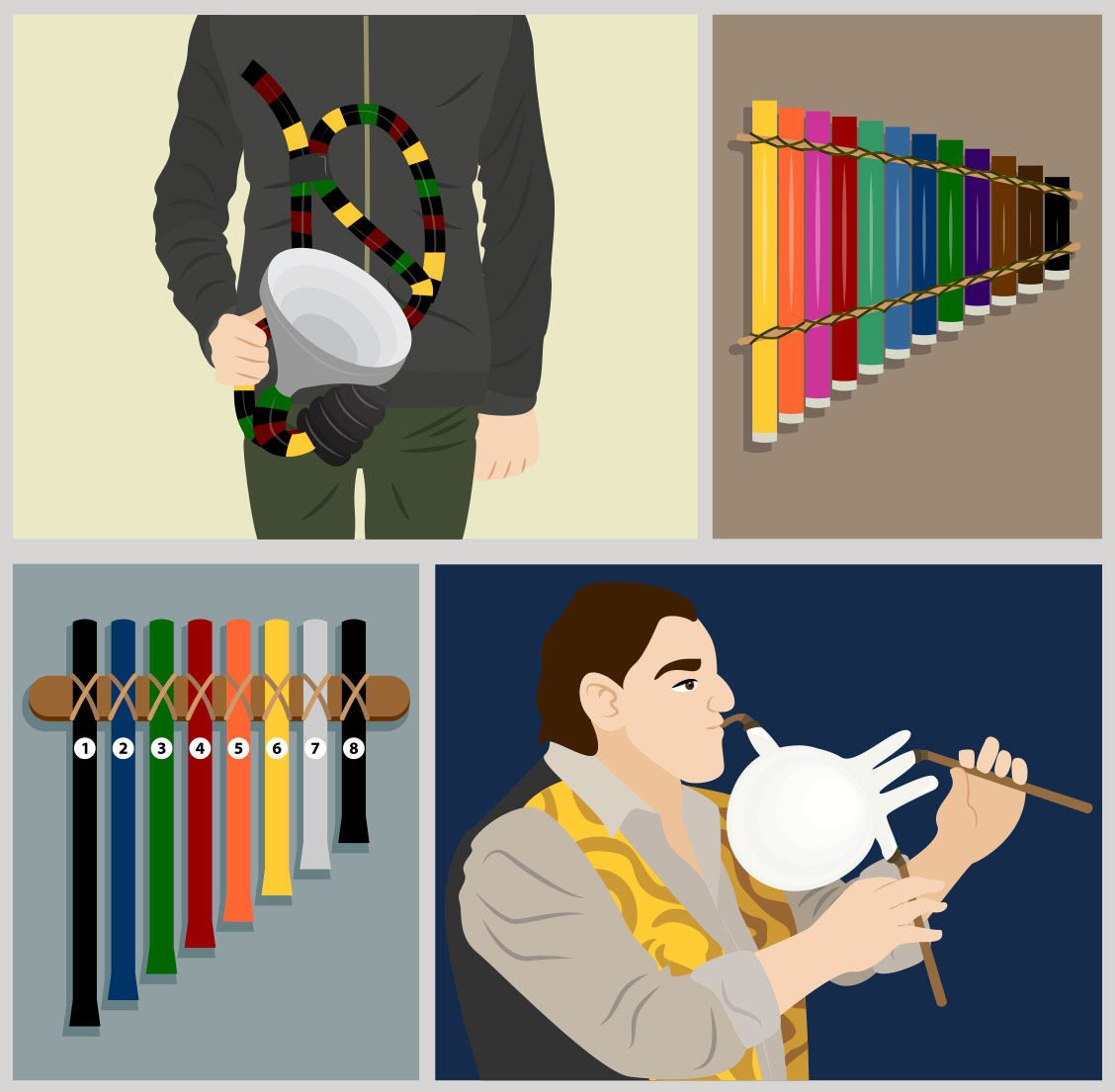 1 2 3 4 5 6 7 8